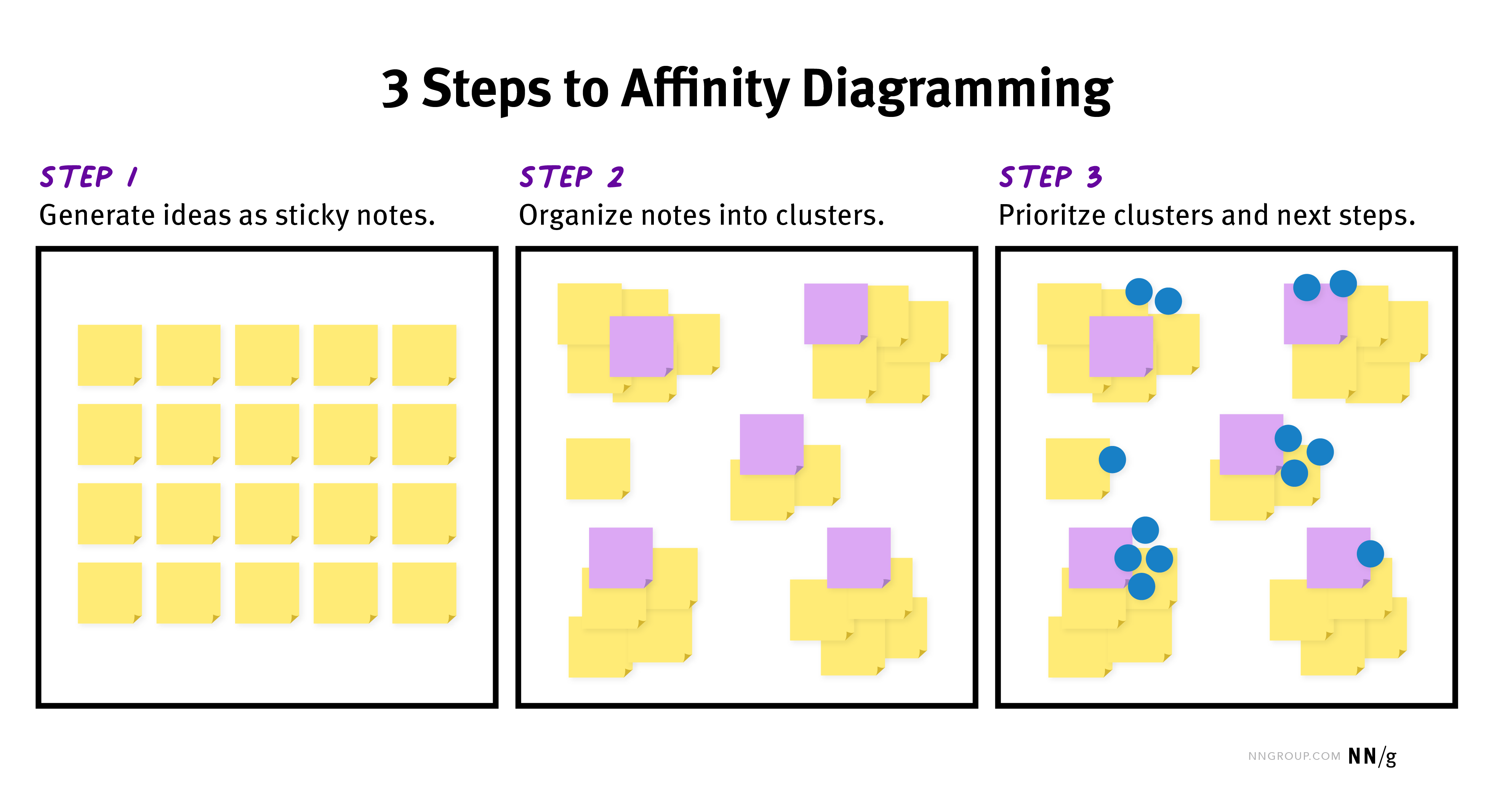 3 Steps to Affinity Diagramming

STEP 1
Generate ideas as sticky notes.

STEP 2
Organize notes into clusters.

STEP 3
Prioritze clusters and next steps.

NNGROUP.COM NN/g